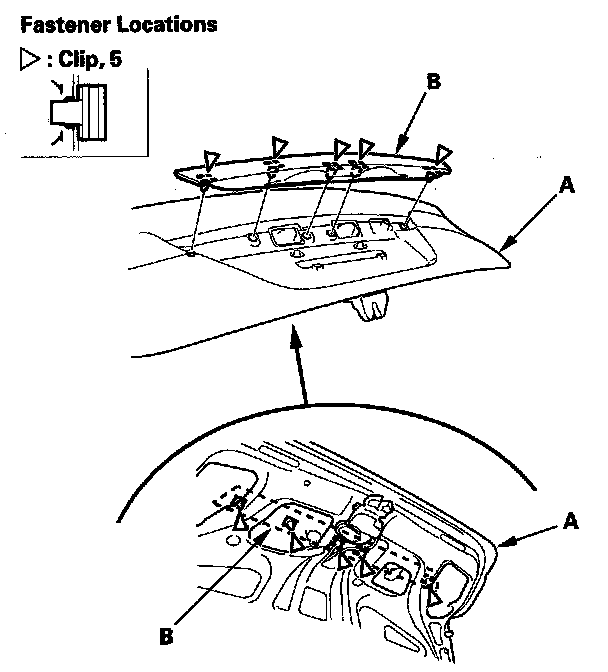 Fastener Locations

▷ : Clip, 5

B

A

A

B