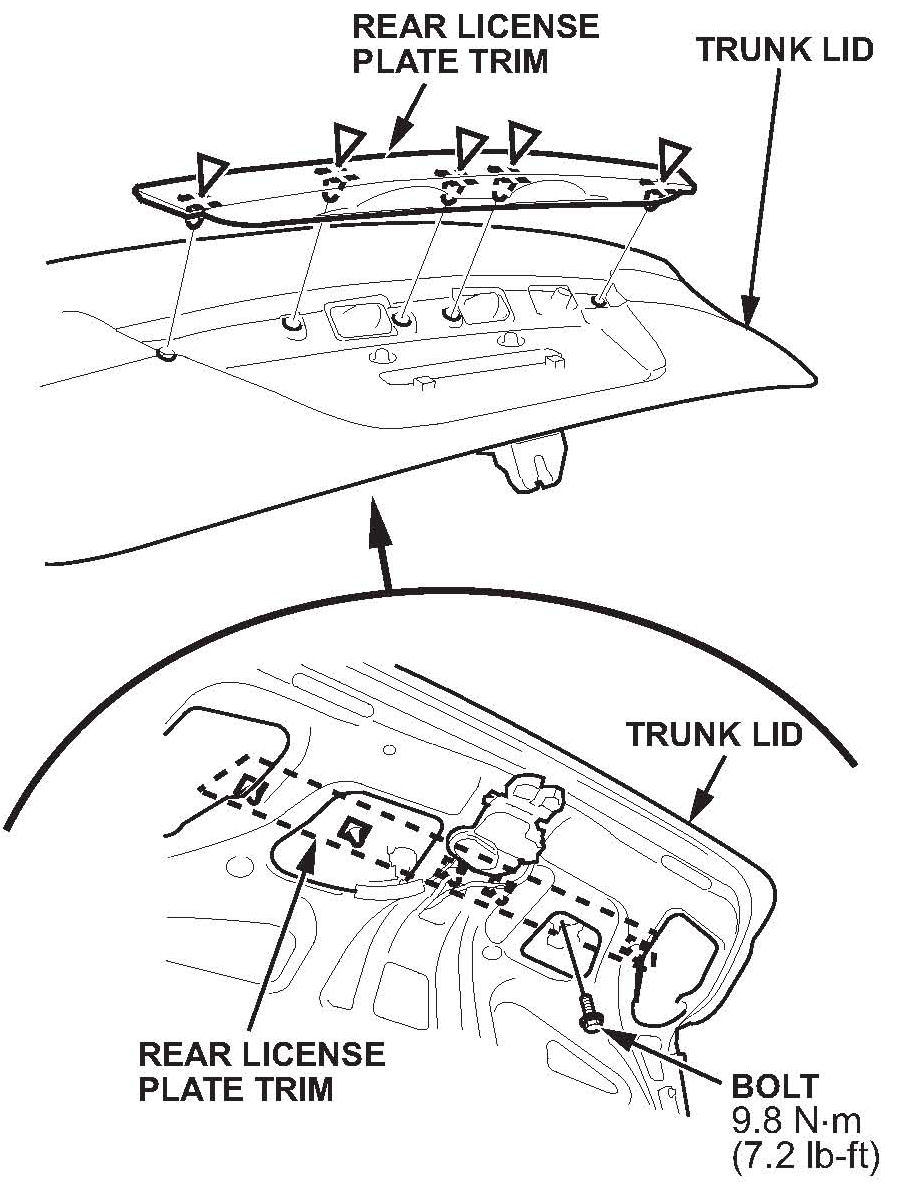 REAR LICENSE PLATE TRIM

TRUNK LID

TRUNK LID

REAR LICENSE PLATE TRIM

BOLT
9.8 N·m
(7.2 lb-ft)