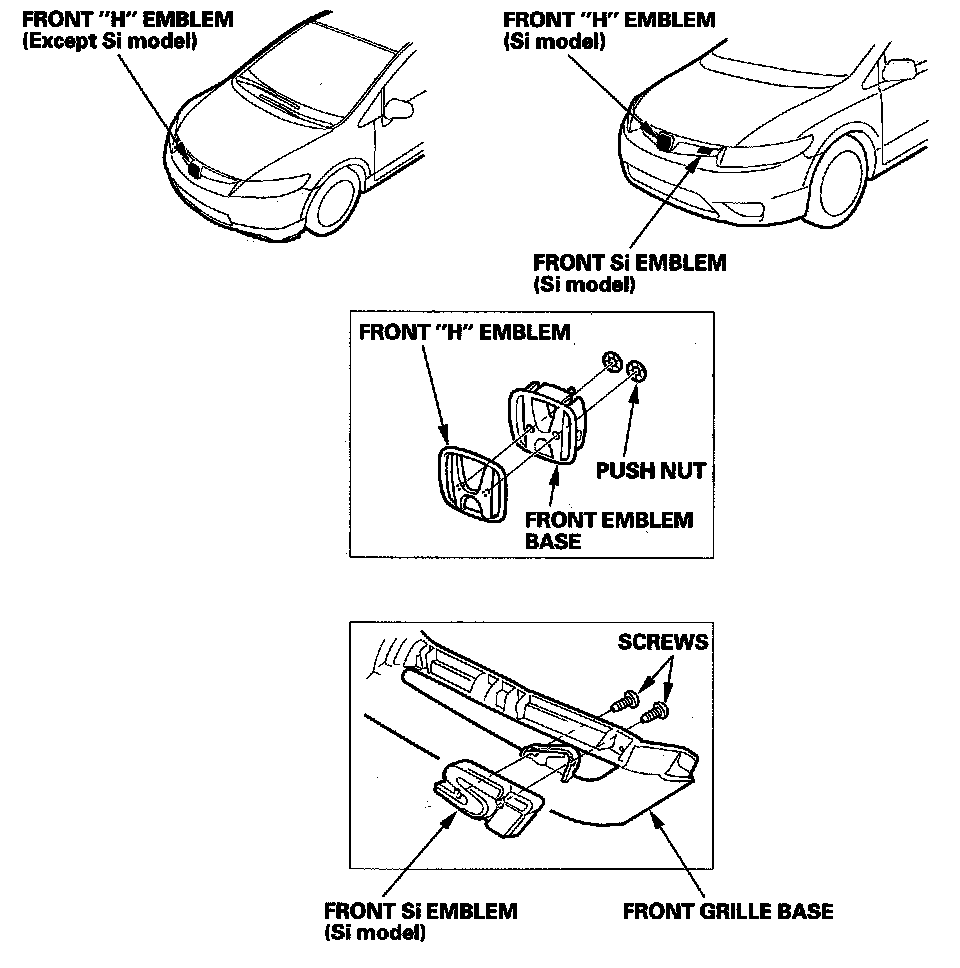 FRONT "H" EMBLEM
(Except Si model)

FRONT "H" EMBLEM
(Si model)

FRONT Si EMBLEM
(Si model)

FRONT "H" EMBLEM

PUSH NUT

FRONT EMBLEM BASE

SCREWS

FRONT Si EMBLEM
(Si model)

FRONT GRILLE BASE