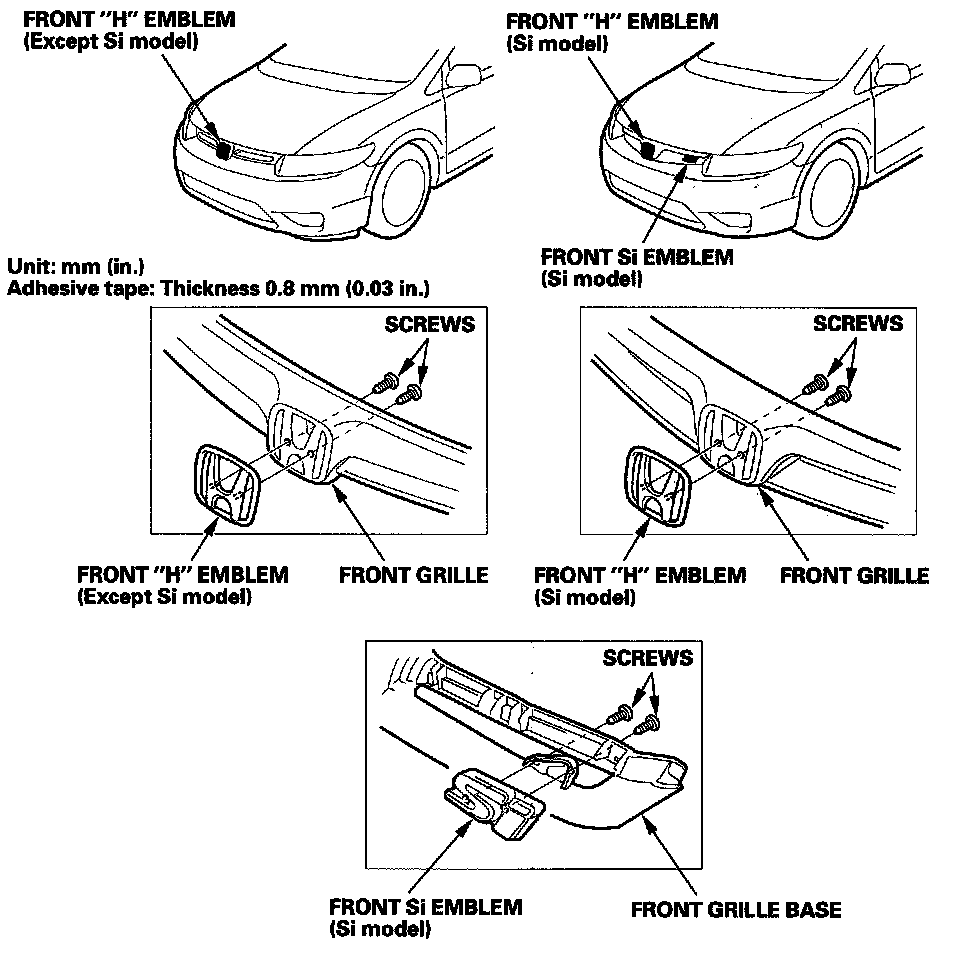 FRONT "H" EMBLEM
(Except Si model)

FRONT "H" EMBLEM
(Si model)

FRONT Si EMBLEM
(Si model)

Unit: mm (in.)
Adhesive tape: Thickness 0.8 mm (0.03 in.)

SCREWS

FRONT "H" EMBLEM
(Except Si model)

FRONT GRILLE

SCREWS

FRONT "H" EMBLEM
(Si model)

FRONT GRILLE

SCREWS

FRONT Si EMBLEM
(Si model)

FRONT GRILLE BASE