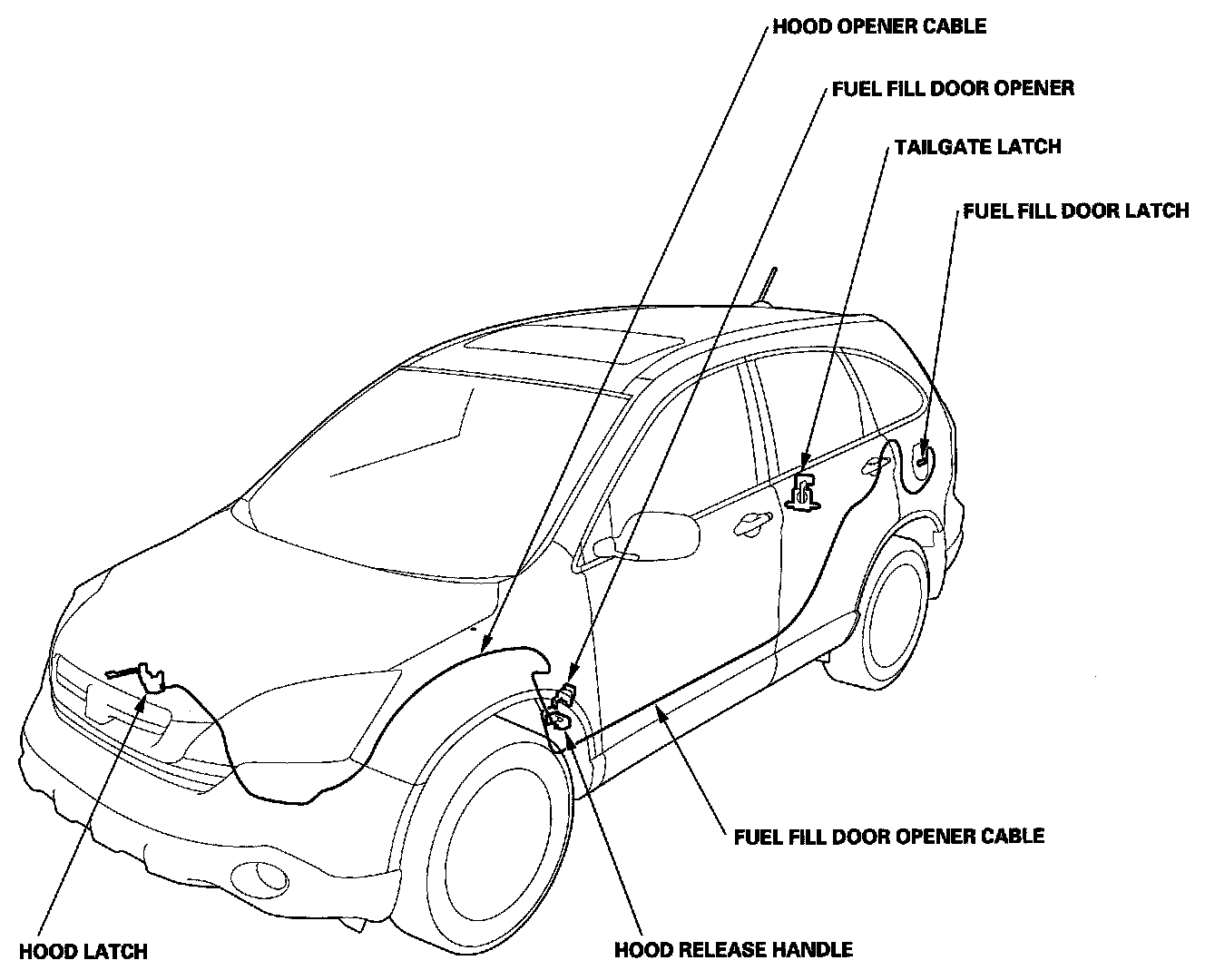 HOOD OPENER CABLE

FUEL FILL DOOR OPENER

TAILGATE LATCH

FUEL FILL DOOR LATCH

FUEL FILL DOOR OPENER CABLE

HOOD LATCH

HOOD RELEASE HANDLE