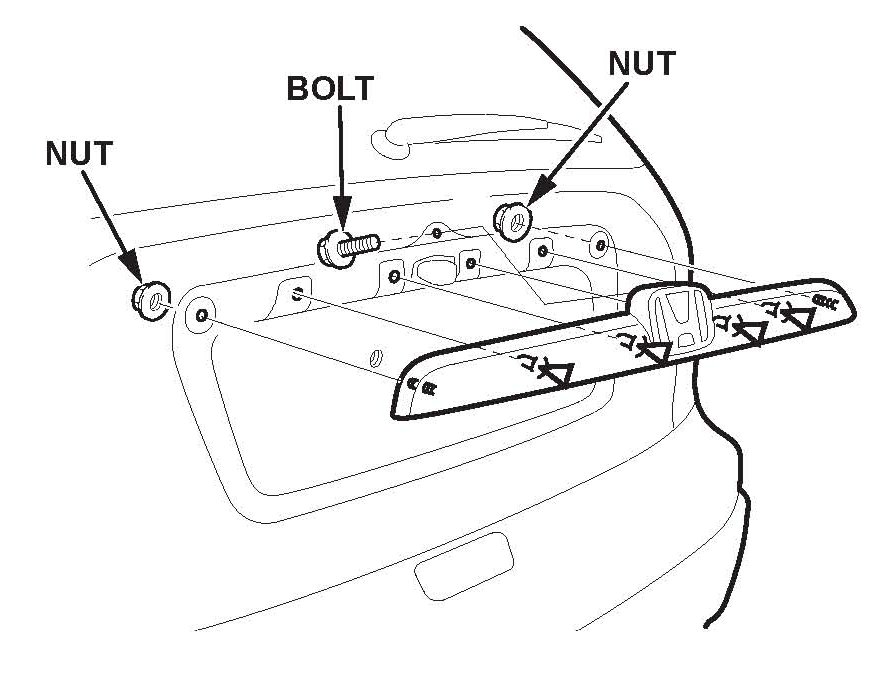 NUT

BOLT

NUT