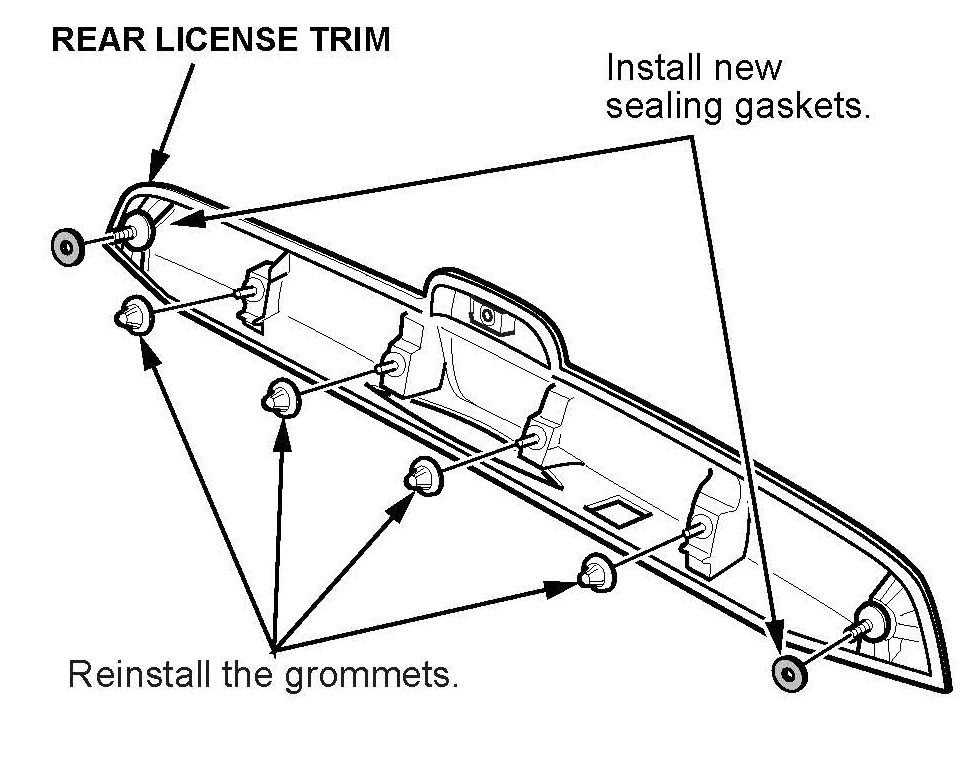 REAR LICENSE TRIM

Install new sealing gaskets.

Reinstall the grommets.