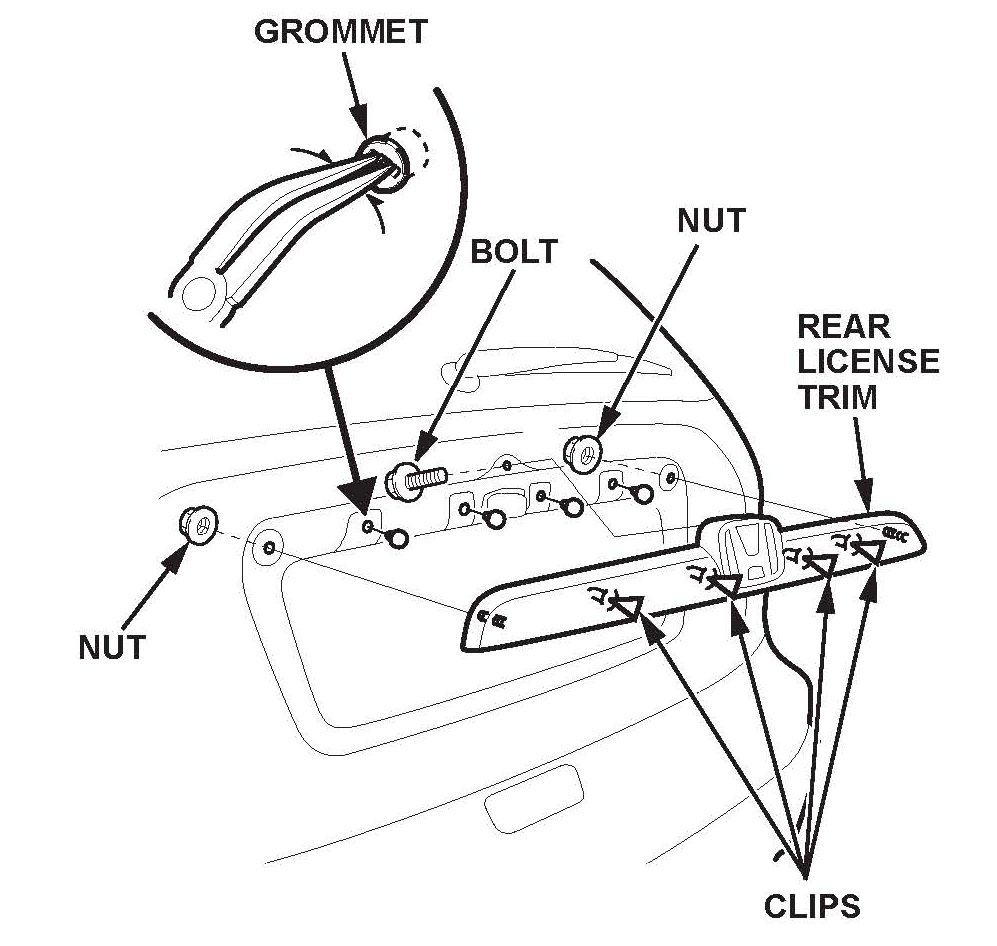 GROMMET

BOLT

NUT

REAR LICENSE TRIM

NUT

CLIPS