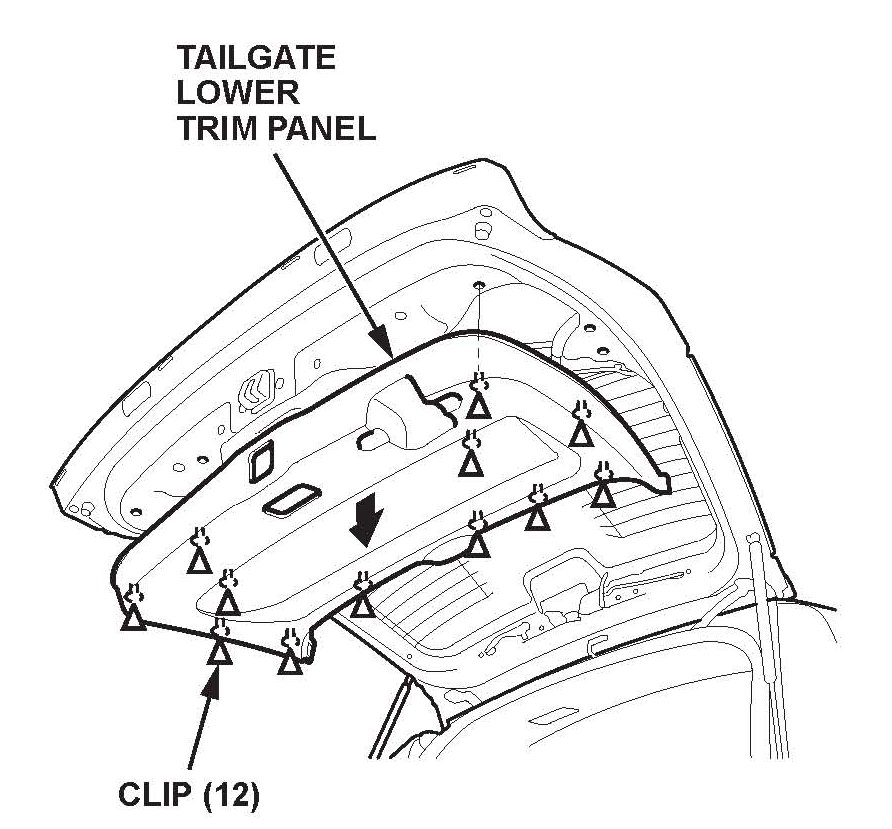 TAILGATE
LOWER
TRIM PANEL

CLIP (12)