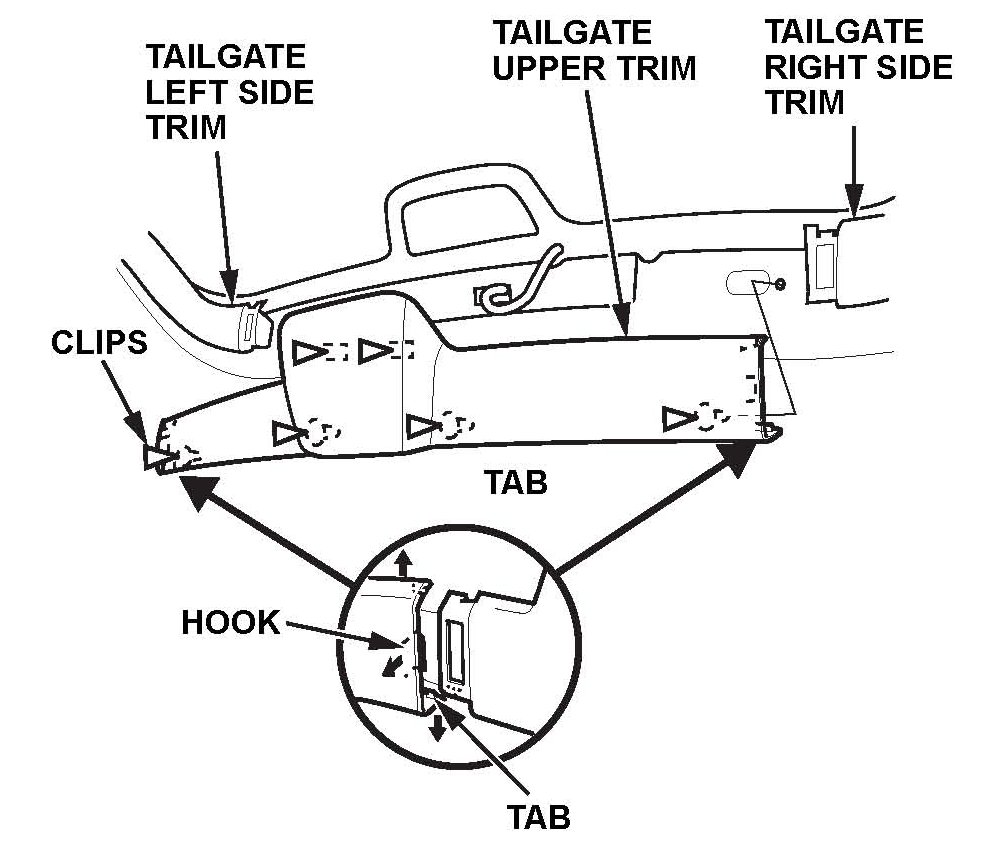 TAILGATE LEFT SIDE TRIM

TAILGATE UPPER TRIM

TAILGATE RIGHT SIDE TRIM

CLIPS

TAB

HOOK

TAB