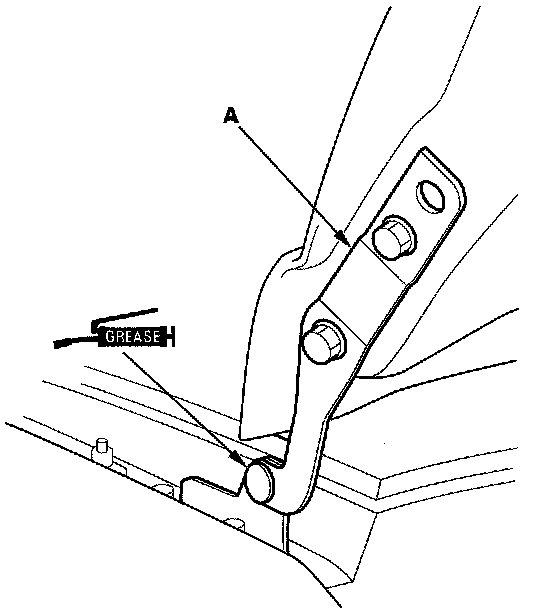 A

GREASE