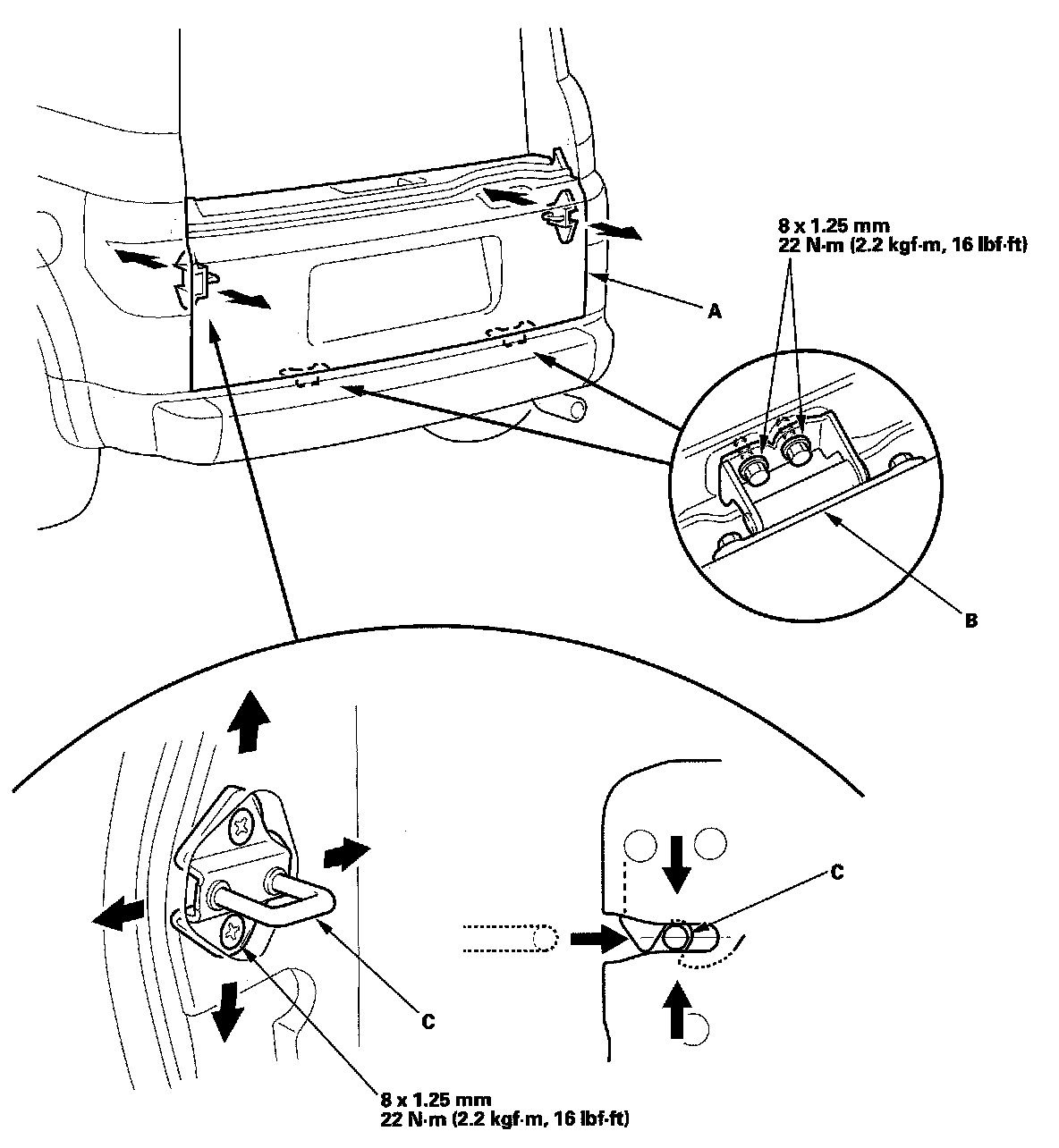 8 x 1.25 mm
22 N·m (2.2 kgf·m, 16 lbf·ft)

A

B

C

C

8 x 1.25 mm
22 N·m (2.2 kgf·m, 16 lbf·ft)