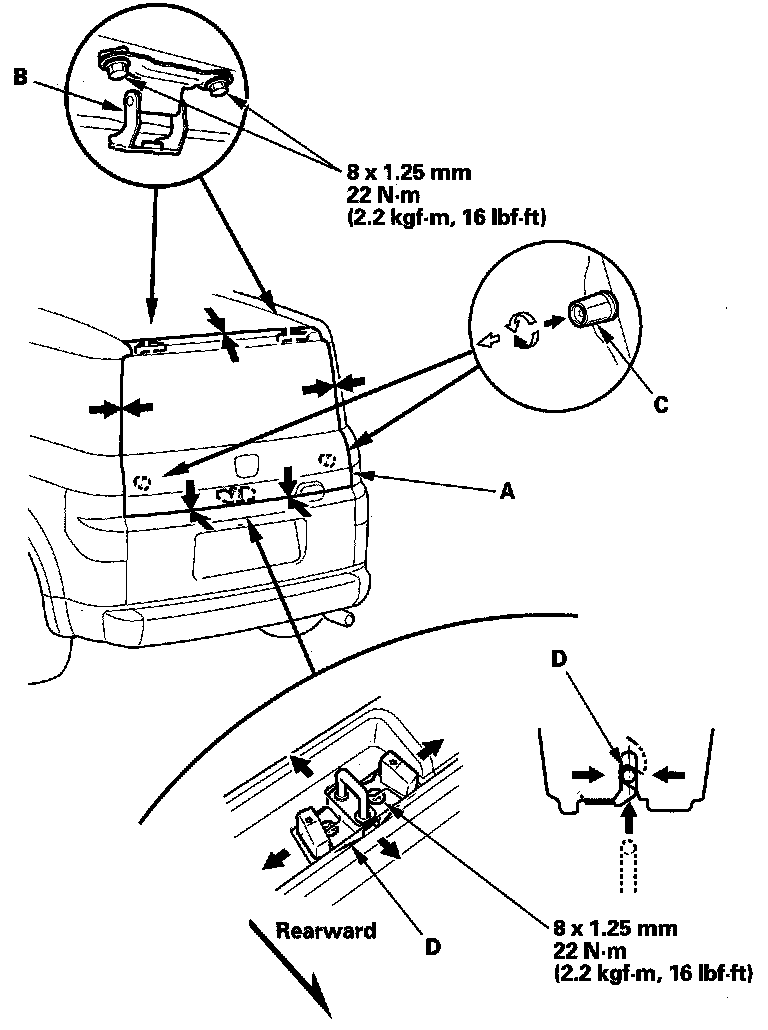 B

8 x 1.25 mm
22 N·m
(2.2 kgf·m, 16 lbf·ft)

C

A

D

Rearward

D

8 x 1.25 mm
22 N·m
(2.2 kgf·m, 16 lbf·ft)