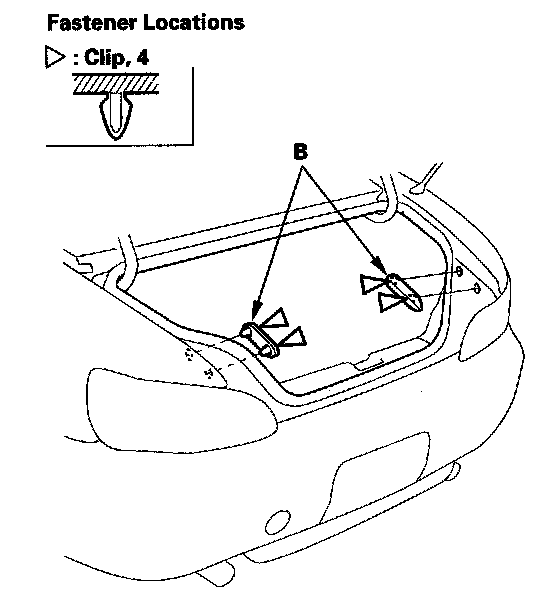 Fastener Locations

▷ : Clip, 4

B