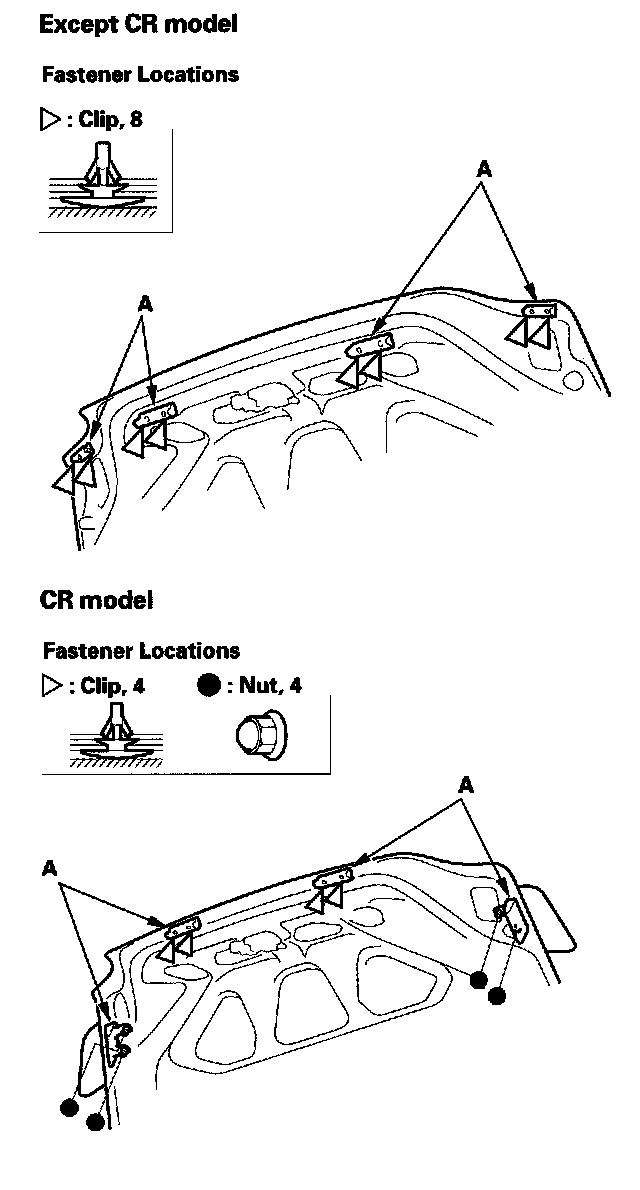 Except CR model

Fastener Locations

▷ : Clip, 8

A

A

CR model

Fastener Locations

▷ : Clip, 4 ● : Nut, 4

A

A