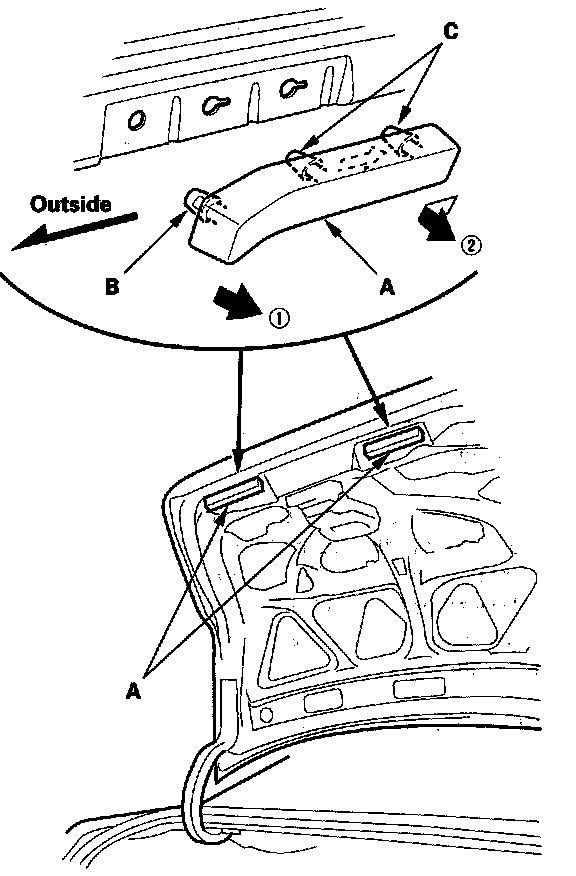 C
Outside
②
B
A
①
A