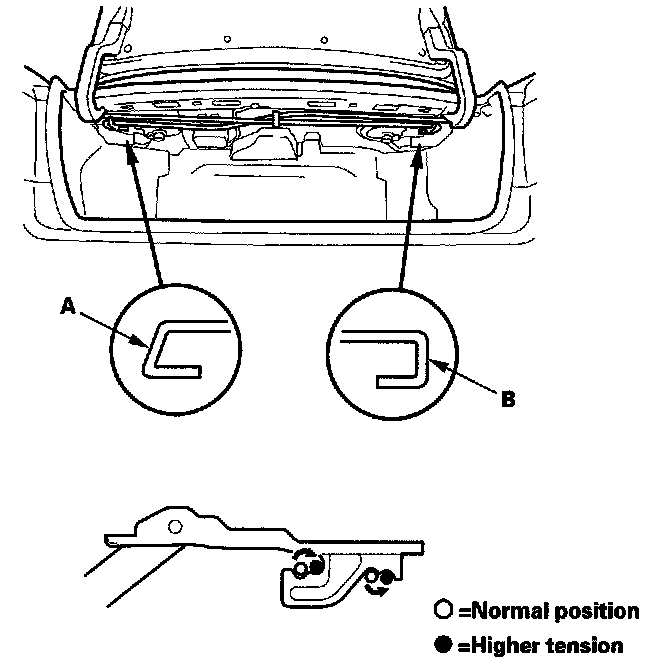 A

B

○ =Normal position
● =Higher tension