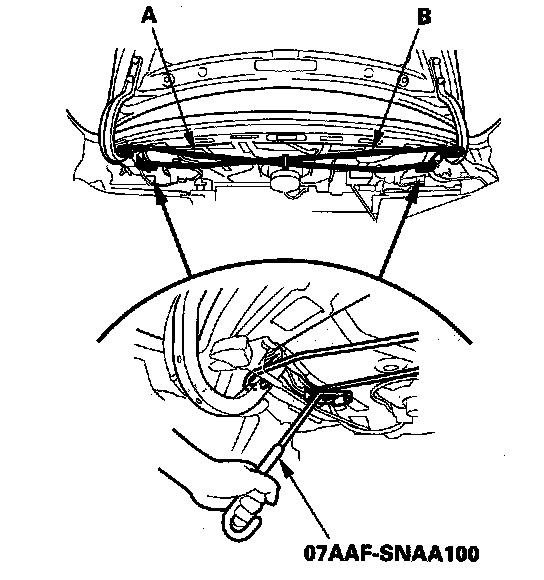 A
B
07AAF-SNAA100