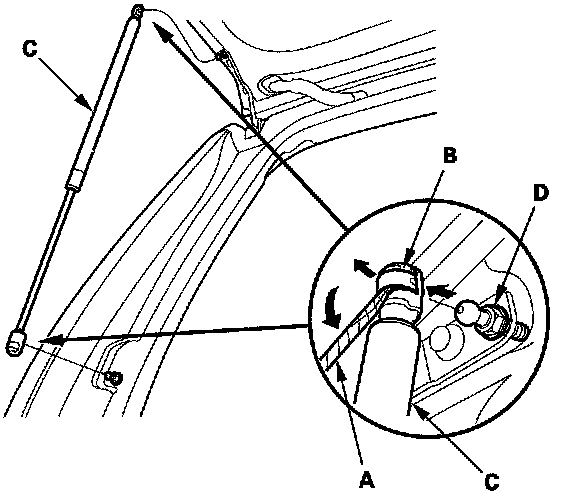 C
B
D
A
C