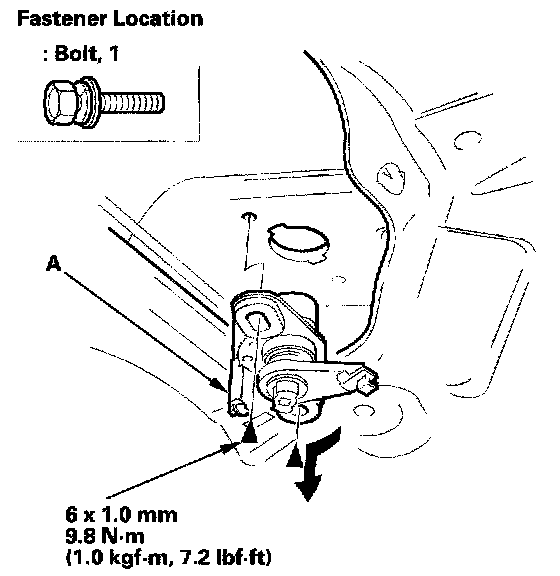 Fastener Location

: Bolt, 1

A

6 x 1.0 mm
9.8 N·m
(1.0 kgf·m, 7.2 lbf·ft)