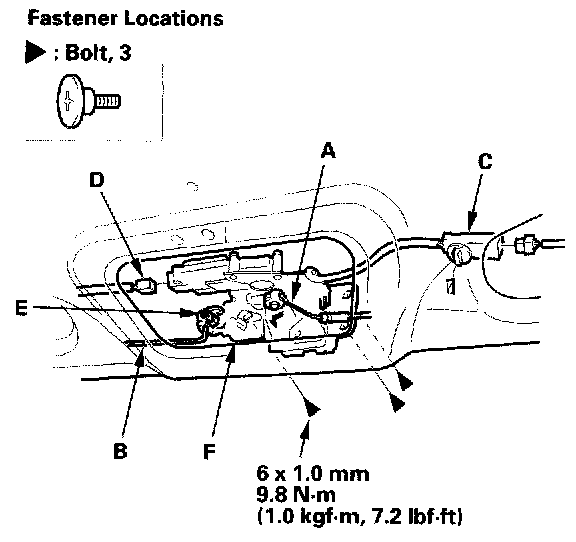 Fastener Locations

▶ : Bolt, 3

A

C

D

E

B

F

6 x 1.0 mm
9.8 N·m
(1.0 kgf·m, 7.2 lbf·ft)