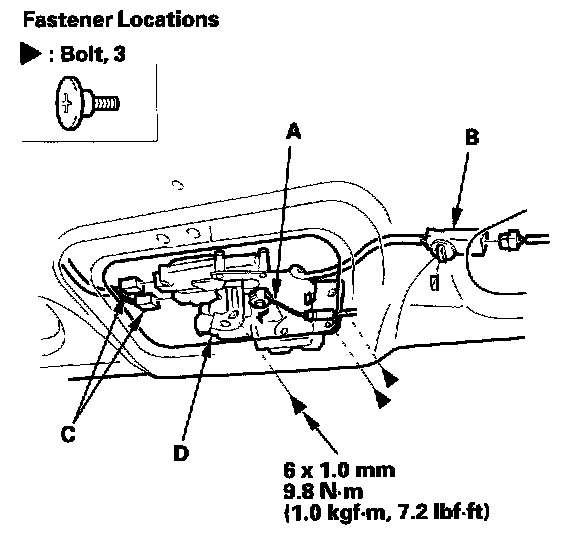 Fastener Locations

▶ : Bolt, 3

A

B

C

D

6 x 1.0 mm
9.8 N·m
(1.0 kgf·m, 7.2 lbf·ft)