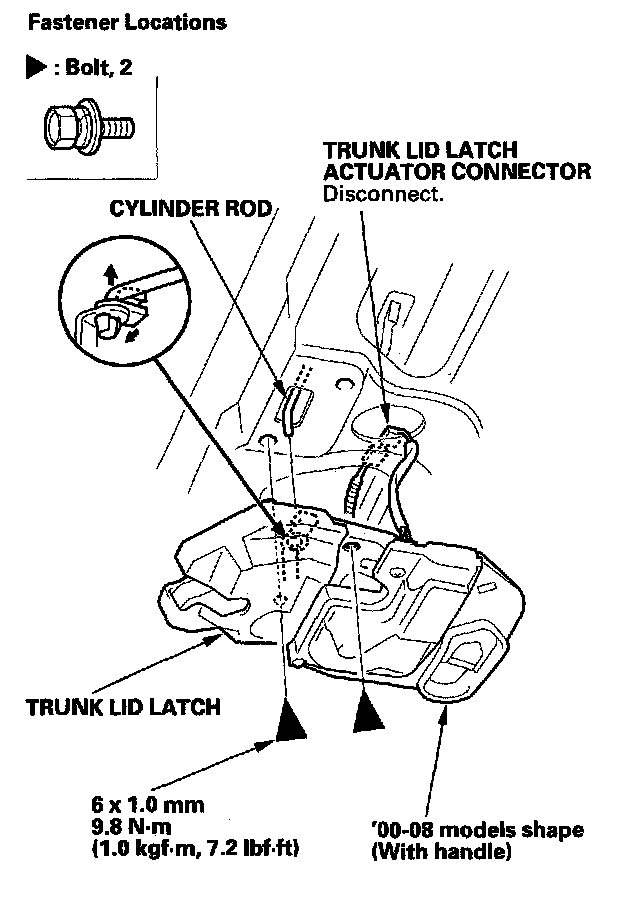 Fastener Locations

▶ : Bolt, 2

TRUNK LID LATCH ACTUATOR CONNECTOR
Disconnect.

CYLINDER ROD

TRUNK LID LATCH

6 x 1.0 mm
9.8 N·m
(1.0 kgf·m, 7.2 lbf·ft)

'00-08 models shape
(With handle)