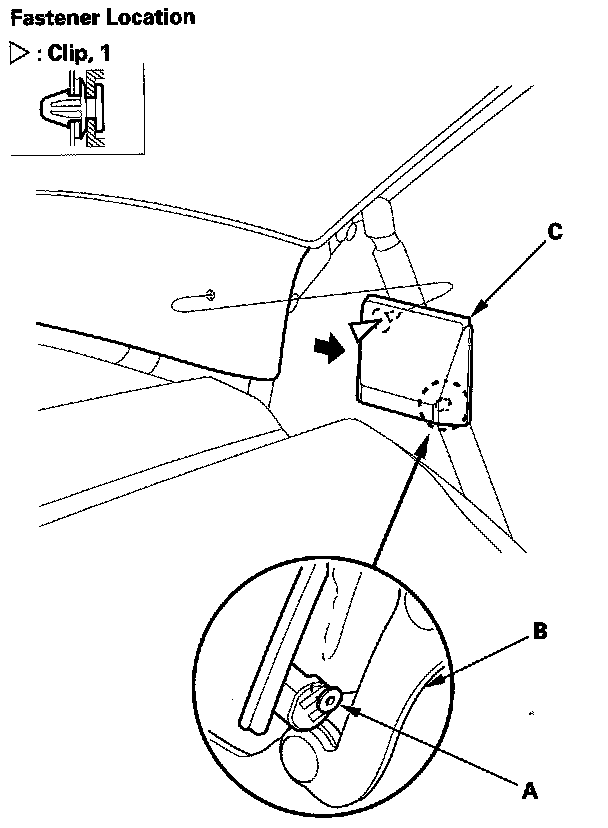 Fastener Location

▷ : Clip, 1

C

B

A