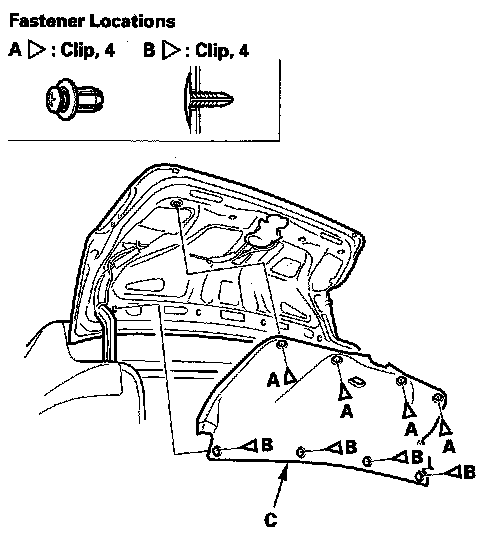 Fastener Locations

A ▷ : Clip, 4   B ▷ : Clip, 4

A
A
A
A
B
B
B
B
C