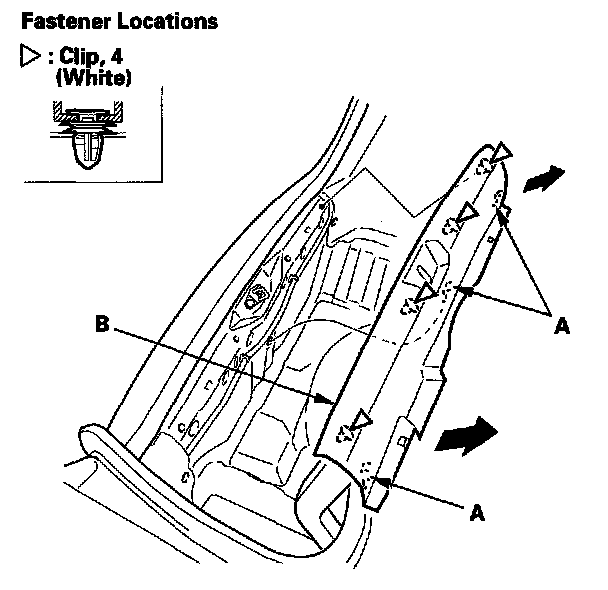 Fastener Locations

▷ : Clip, 4 (White)

B

A

A