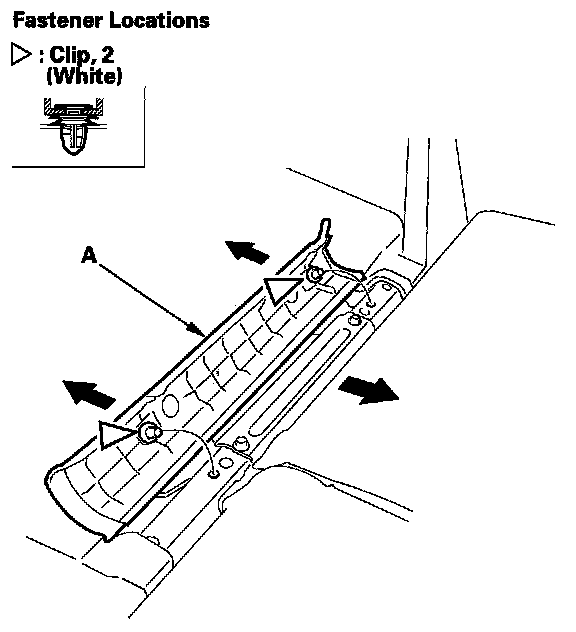 Fastener Locations

▷ : Clip, 2 (White)

A