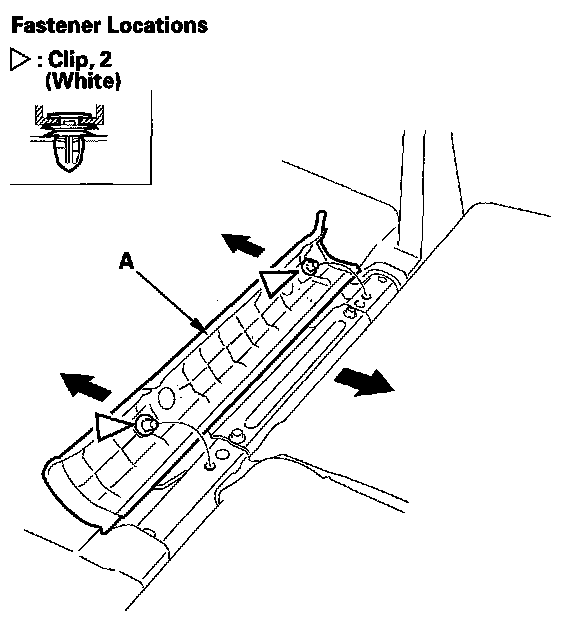 Fastener Locations

▷ : Clip, 2
(White)

A