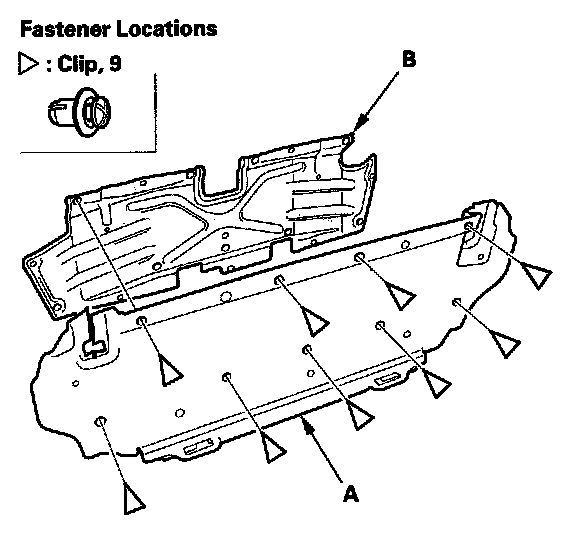 Fastener Locations

▷ : Clip, 9

B

A