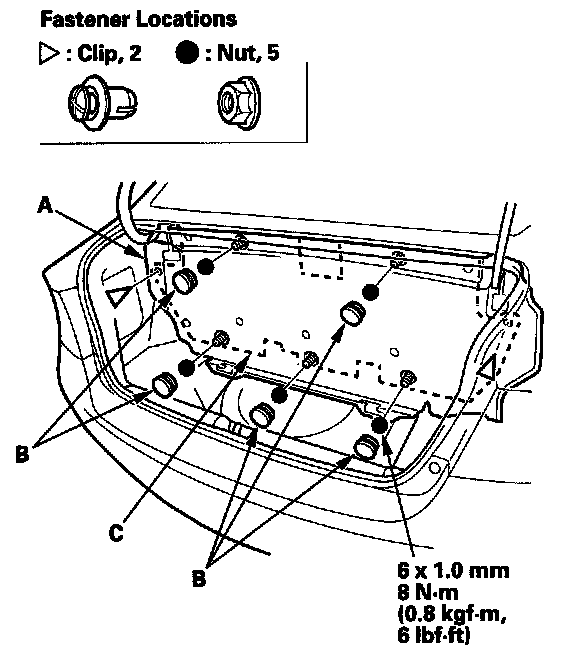 Fastener Locations
▷ : Clip, 2 ● : Nut, 5

A

B

C

B

6 x 1.0 mm
8 N·m
(0.8 kgf·m,
6 lbf·ft)