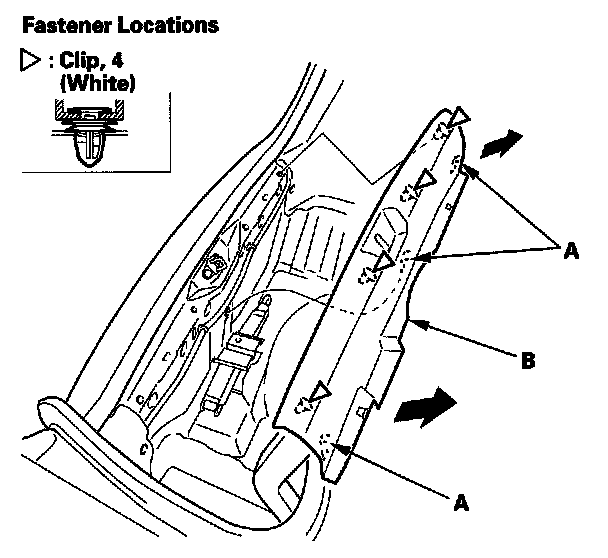 Fastener Locations

▷ : Clip, 4 (White)

A

B

A