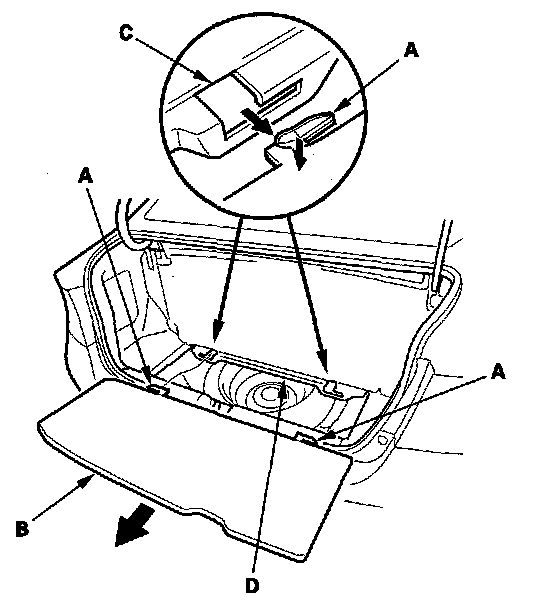 C
A
A
A
B
D