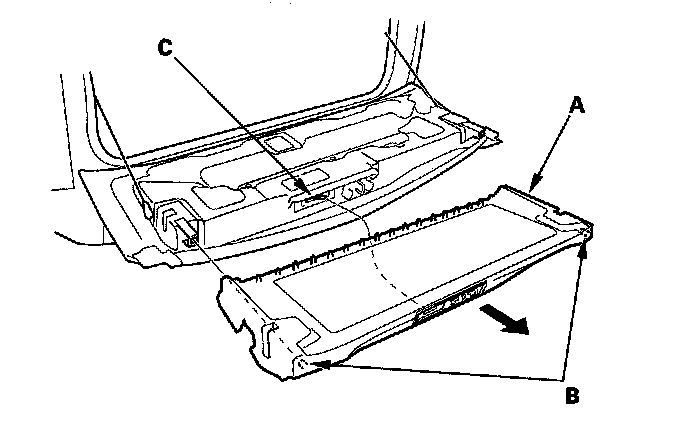 C
A
B