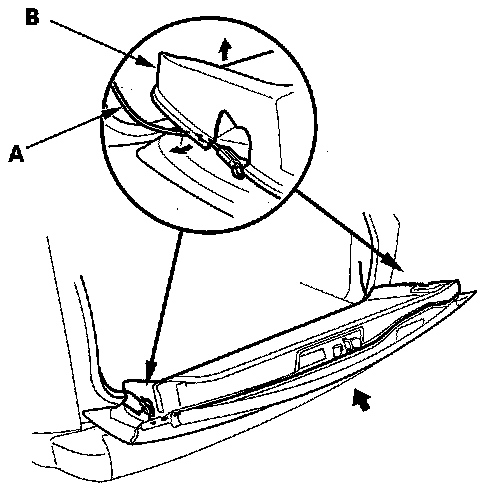 B

A