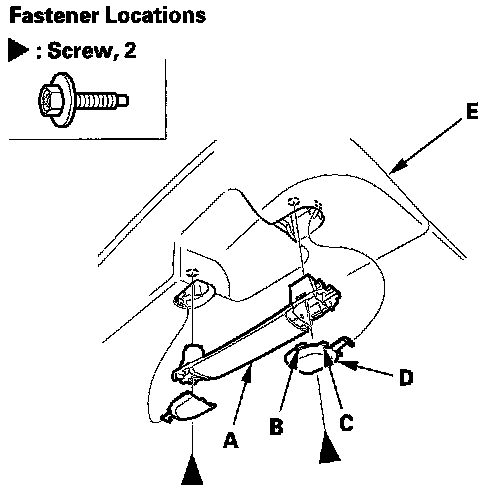 Fastener Locations

▶ : Screw, 2

E

D

A

B

C