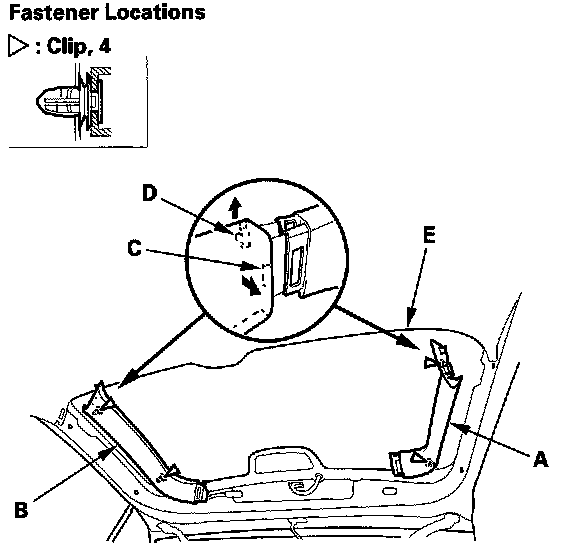 Fastener Locations

▷ : Clip, 4

D

C

E

A

B