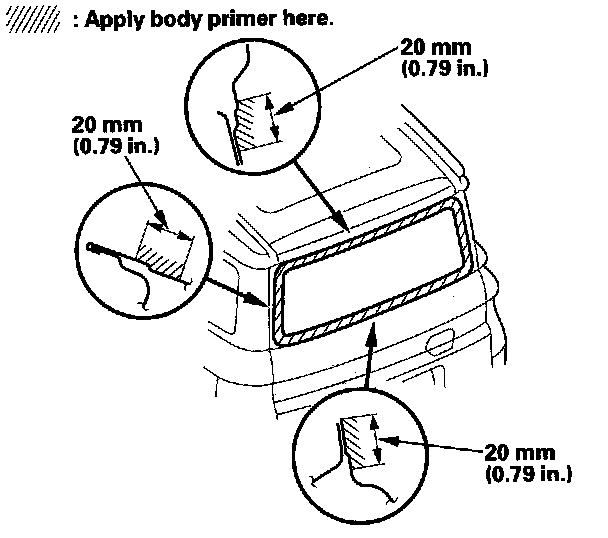 : Apply body primer here.

20 mm
(0.79 in.)

20 mm
(0.79 in.)

20 mm
(0.79 in.)