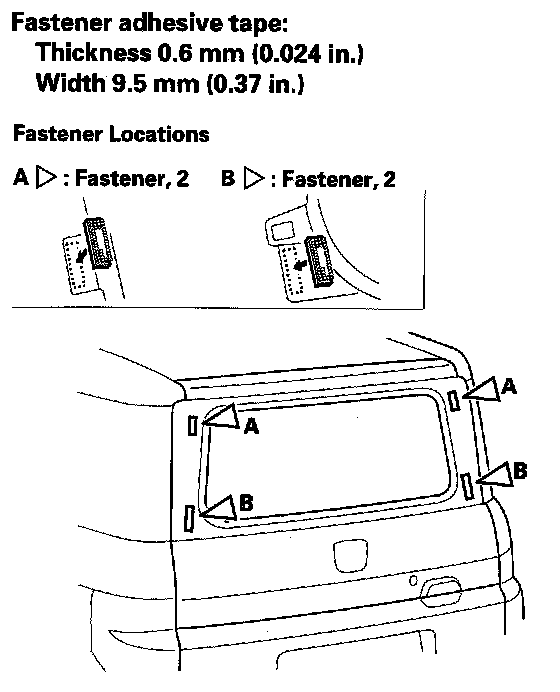 Fastener adhesive tape:
Thickness 0.6 mm (0.024 in.)
Width 9.5 mm (0.37 in.)

Fastener Locations

A ▷ : Fastener, 2    B ▷ : Fastener, 2

A
A
B
B