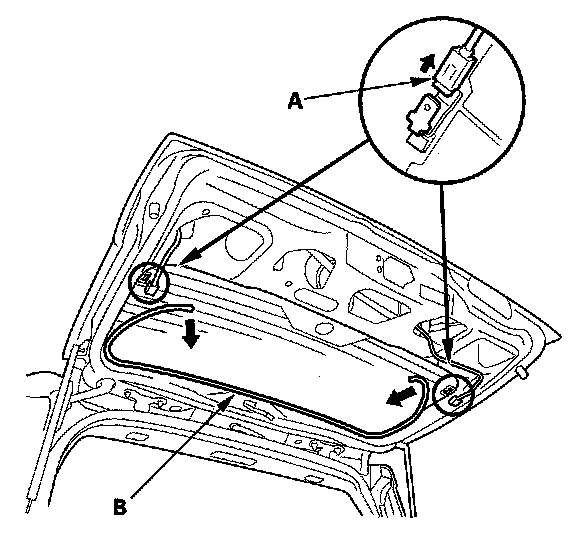 A

B