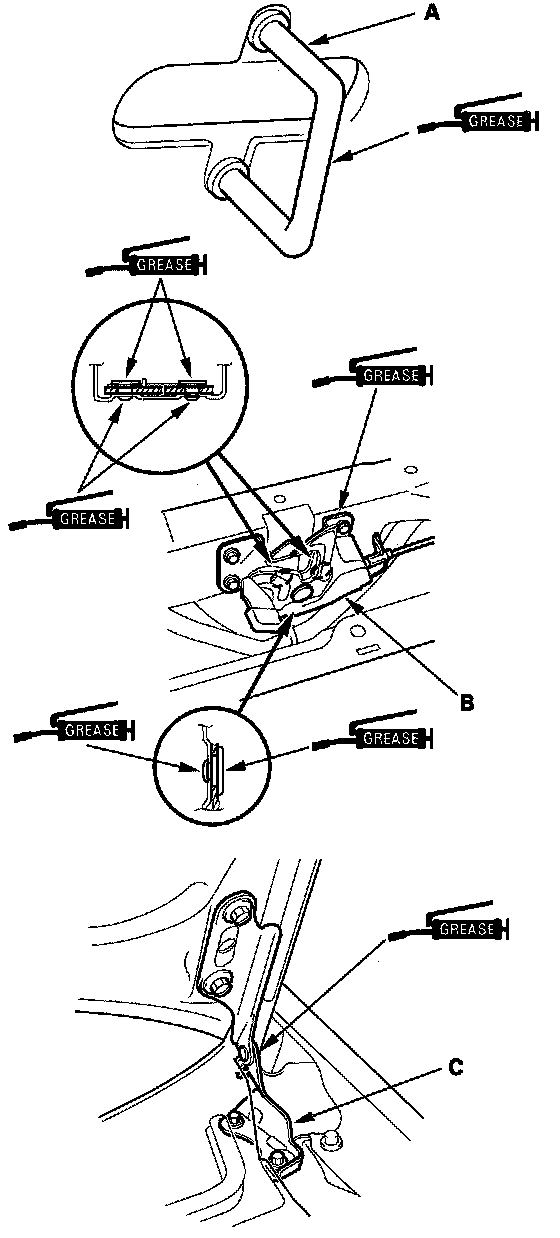 A

GREASE

GREASE

GREASE

GREASE

B

GREASE

GREASE

GREASE

C