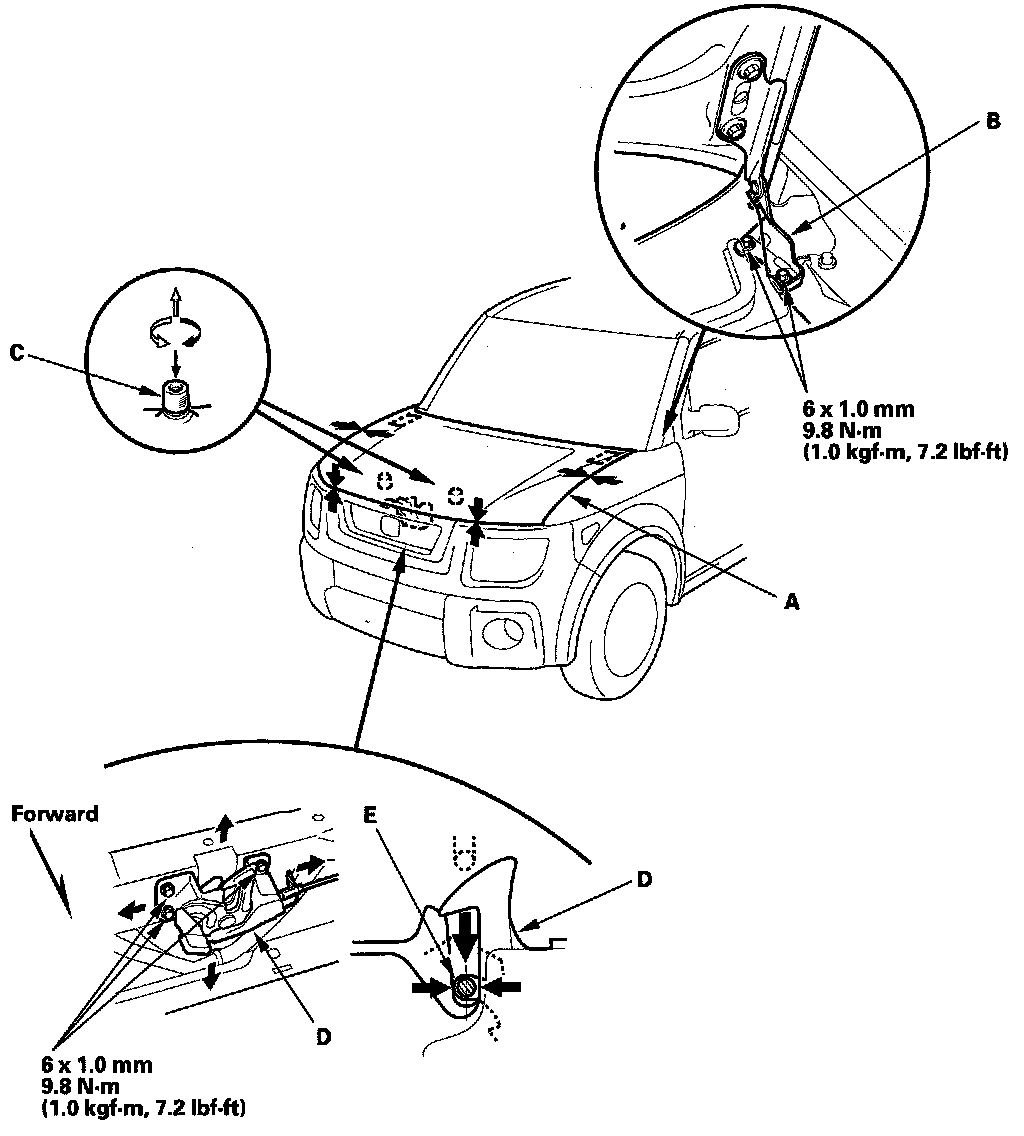 B

C

6 x 1.0 mm
9.8 N·m
(1.0 kgf·m, 7.2 lbf·ft)

A

Forward

E

D

D

6 x 1.0 mm
9.8 N·m
(1.0 kgf·m, 7.2 lbf·ft)