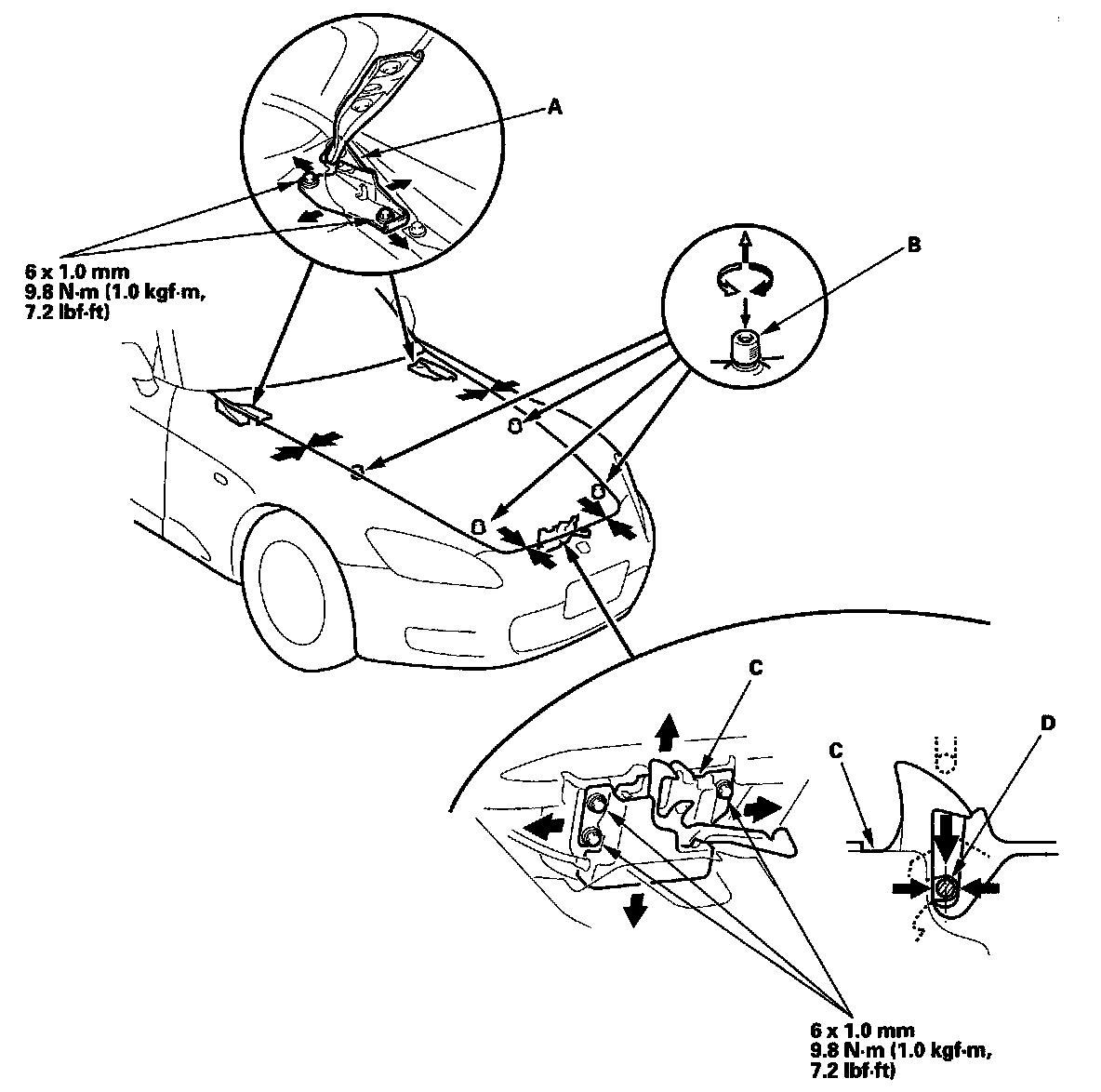 A

6 x 1.0 mm
9.8 N·m (1.0 kgf·m, 7.2 lbf·ft)

B

C

C

D

6 x 1.0 mm
9.8 N·m (1.0 kgf·m, 7.2 lbf·ft)