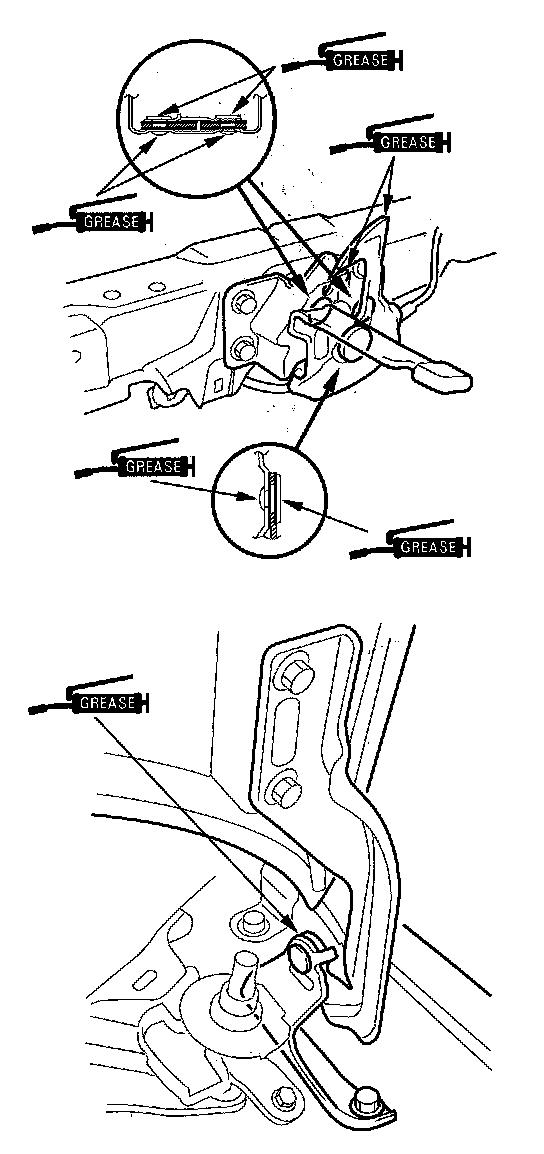 GREASE

GREASE

GREASE

GREASE

GREASE

GREASE