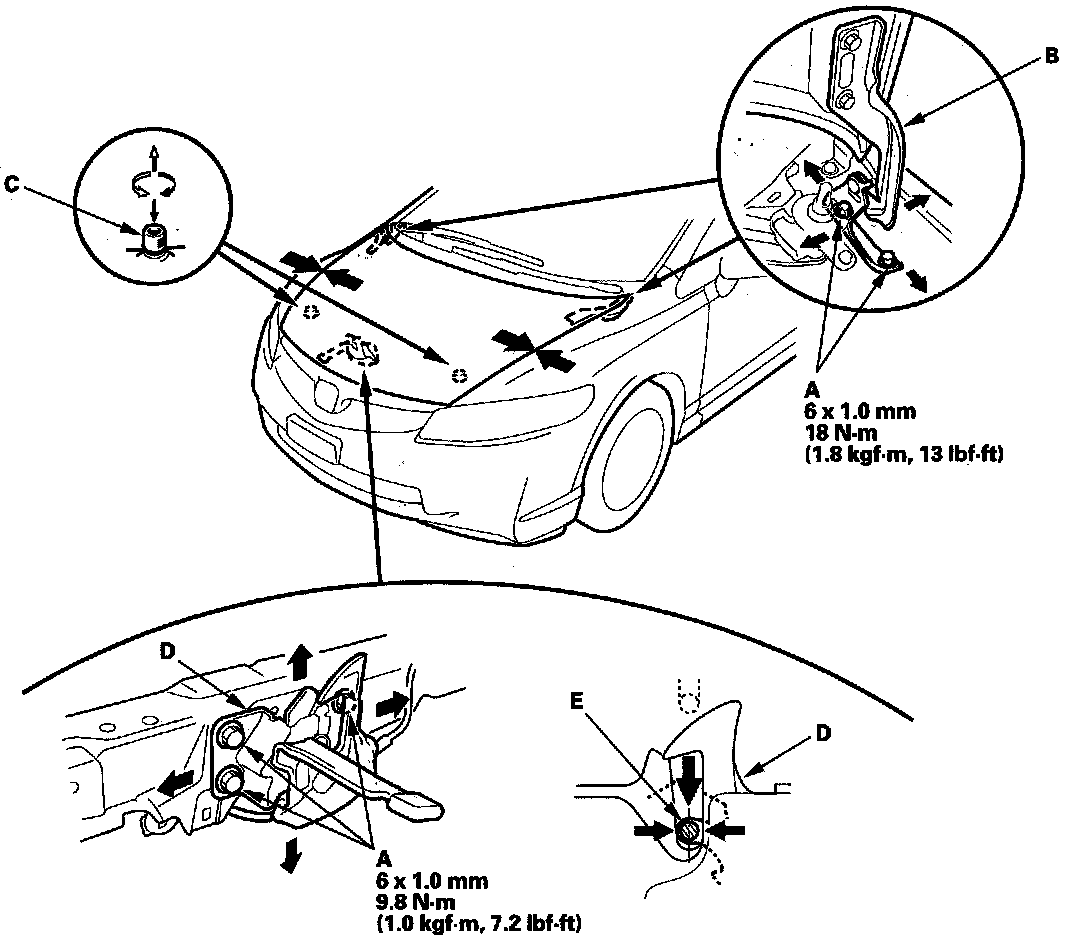 B

C

A
6 x 1.0 mm
18 N·m
(1.8 kgf·m, 13 lbf·ft)

D

E

D

A
6 x 1.0 mm
9.8 N·m
(1.0 kgf·m, 7.2 lbf·ft)