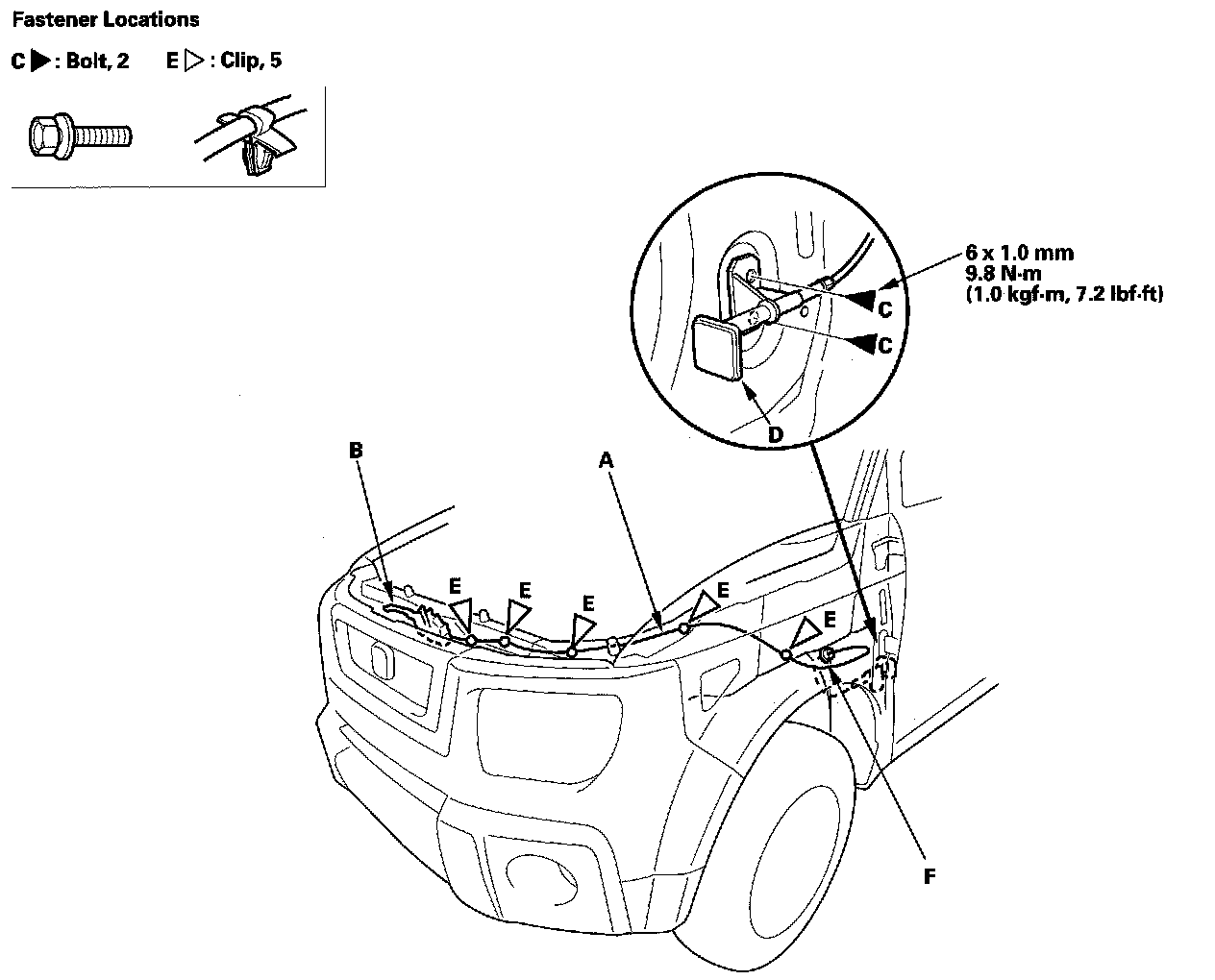 Fastener Locations

C ▶ : Bolt, 2   E ▷ : Clip, 5

6 x 1.0 mm
9.8 N·m
(1.0 kgf·m, 7.2 lbf·ft)

C

C

D

B

A

E

E

E

E

E

F