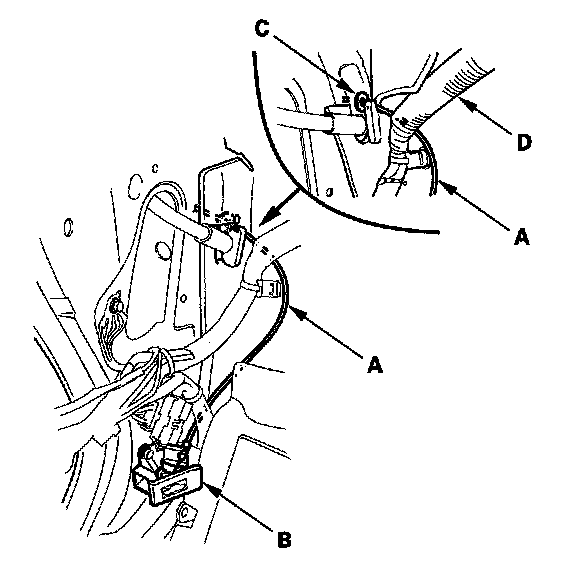 C
D
A
A
B