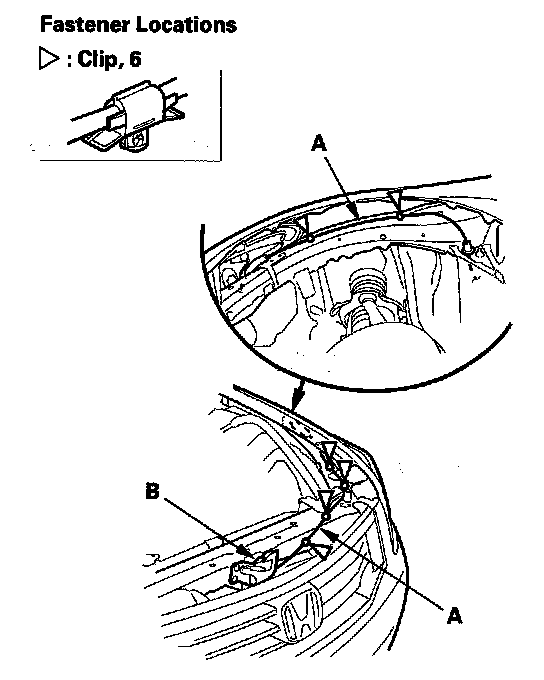 Fastener Locations

▷ : Clip, 6

A

B

A