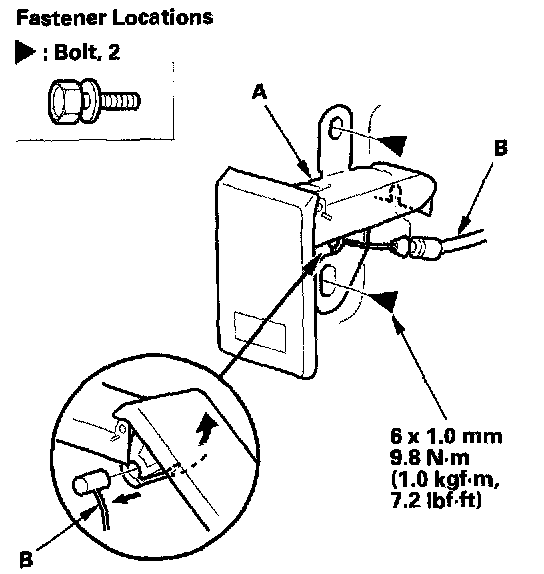 Fastener Locations

▶ : Bolt, 2

A

B

6 x 1.0 mm
9.8 N·m
(1.0 kgf·m,
7.2 lbf·ft)

B