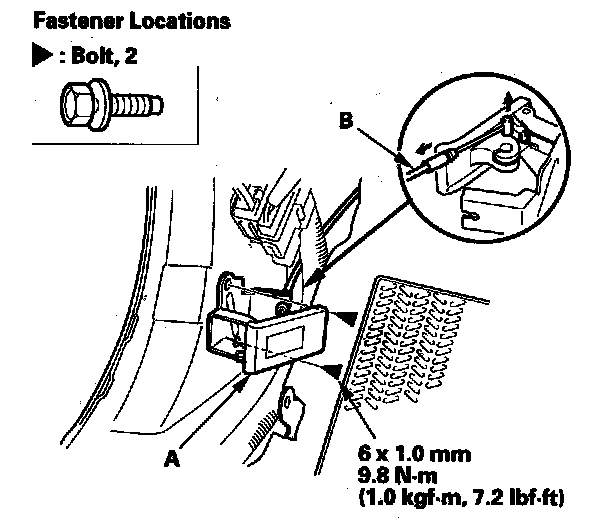 Fastener Locations

▶ : Bolt, 2

B

A

6 x 1.0 mm
9.8 N·m
(1.0 kgf·m, 7.2 lbf·ft)