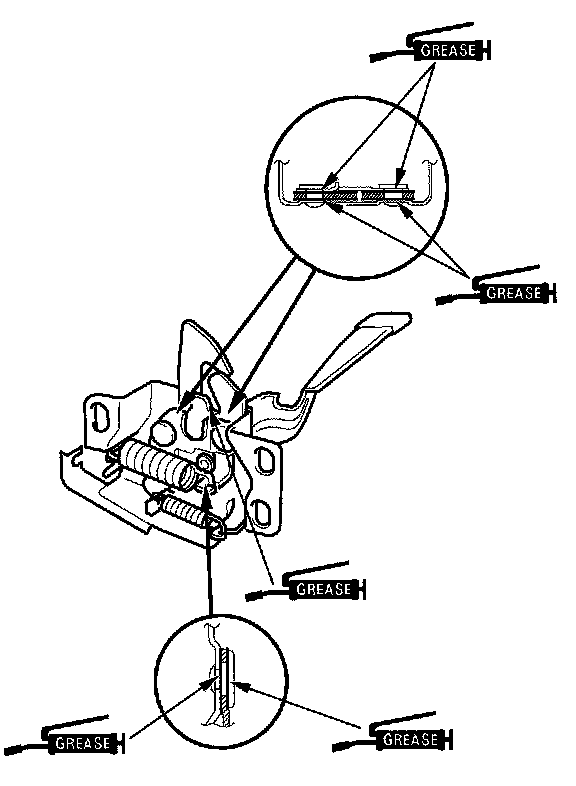 GREASE

GREASE

GREASE

GREASE

GREASE